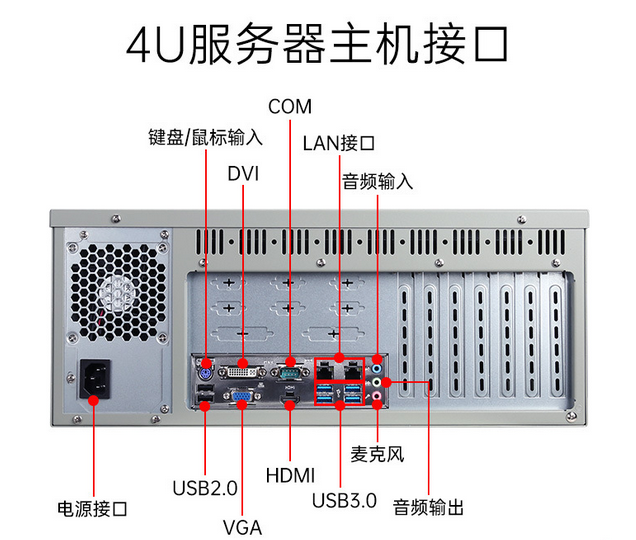 4U服务器主机接口

COM

键盘/鼠标输入

LAN接口

DVI

音频输入

HDMI

麦克风

USB2.0

HDMI

USB3.0

音频输出

电源接口

VGA